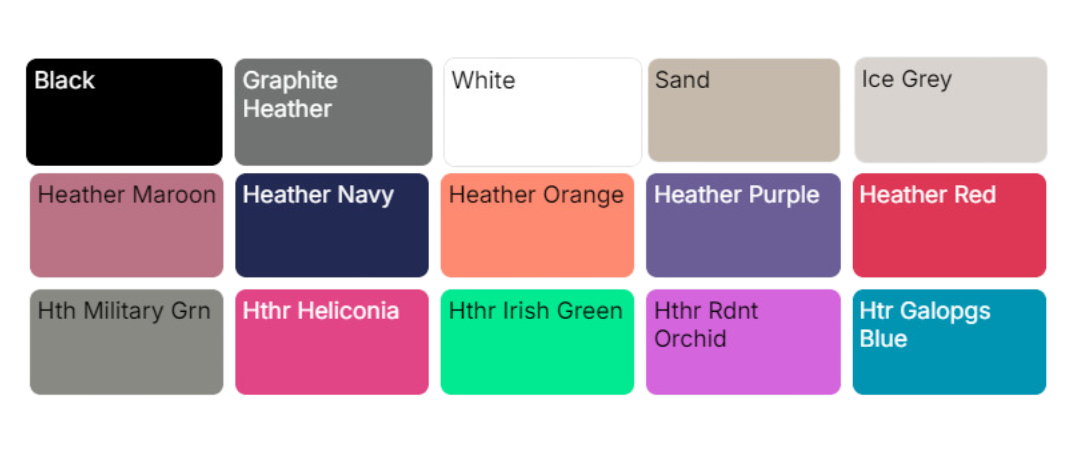 Black

Graphite Heather

White

Sand

Ice Grey

Heather Maroon

Heather Navy

Heather Orange

Heather Purple

Heather Red

Hth Military Grn

Hthr Heliconia

Hthr Irish Green

Hthr Rdnt Orchid

Htr Galopgs Blue